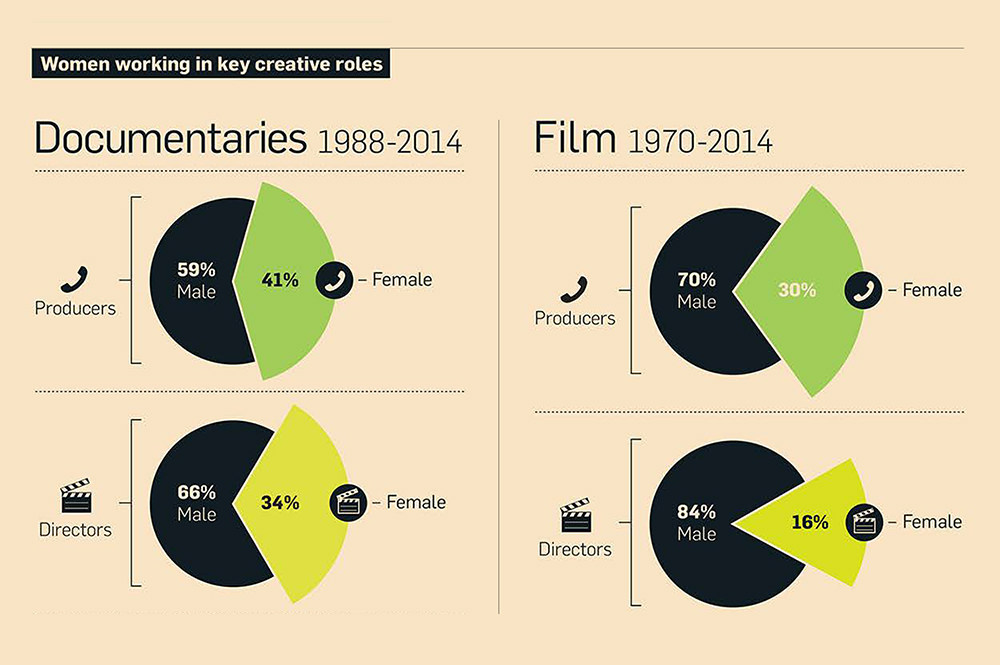 Women working in key creative roles

Documentaries 1988-2014

Producers

59% Male

41%

– Female

Directors

66% Male

34%

– Female

Film 1970-2014

Producers

70% Male

30%

– Female

Directors

84% Male

16%

– Female