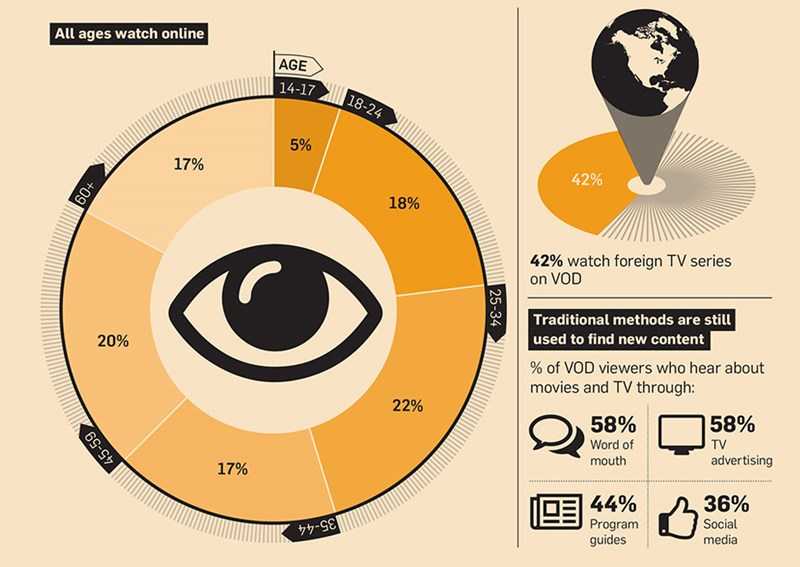 All ages watch online

AGE

14-17

5%

18-24

18%

25-34

22%

35-44

17%

45-59

20%

60+

17%

42%

42% watch foreign TV series on VOD

Traditional methods are still used to find new content

% of VOD viewers who hear about movies and TV through:

58% Word of mouth

58% TV advertising

44% Program guides

36% Social media